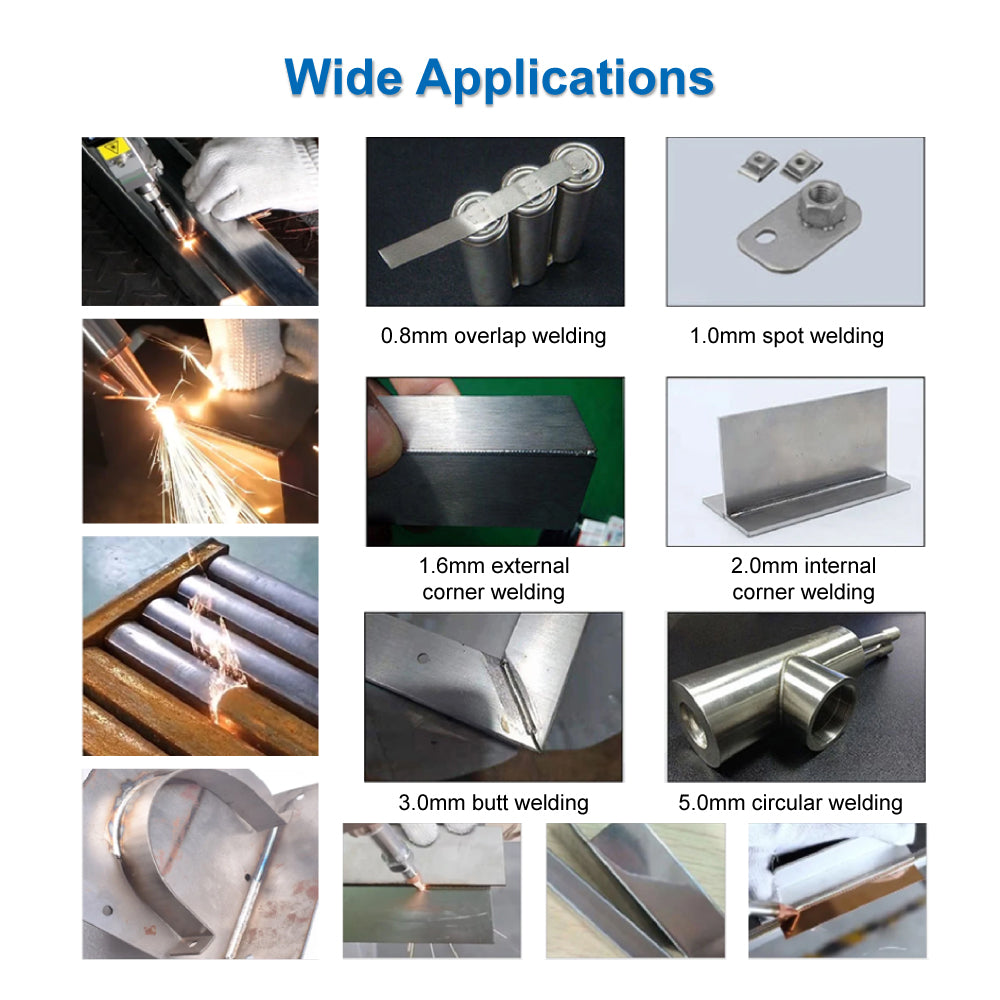 Wide Applications

0.8mm overlap welding

1.0mm spot welding

1.6mm external corner welding

2.0mm internal corner welding

3.0mm butt welding

5.0mm circular welding