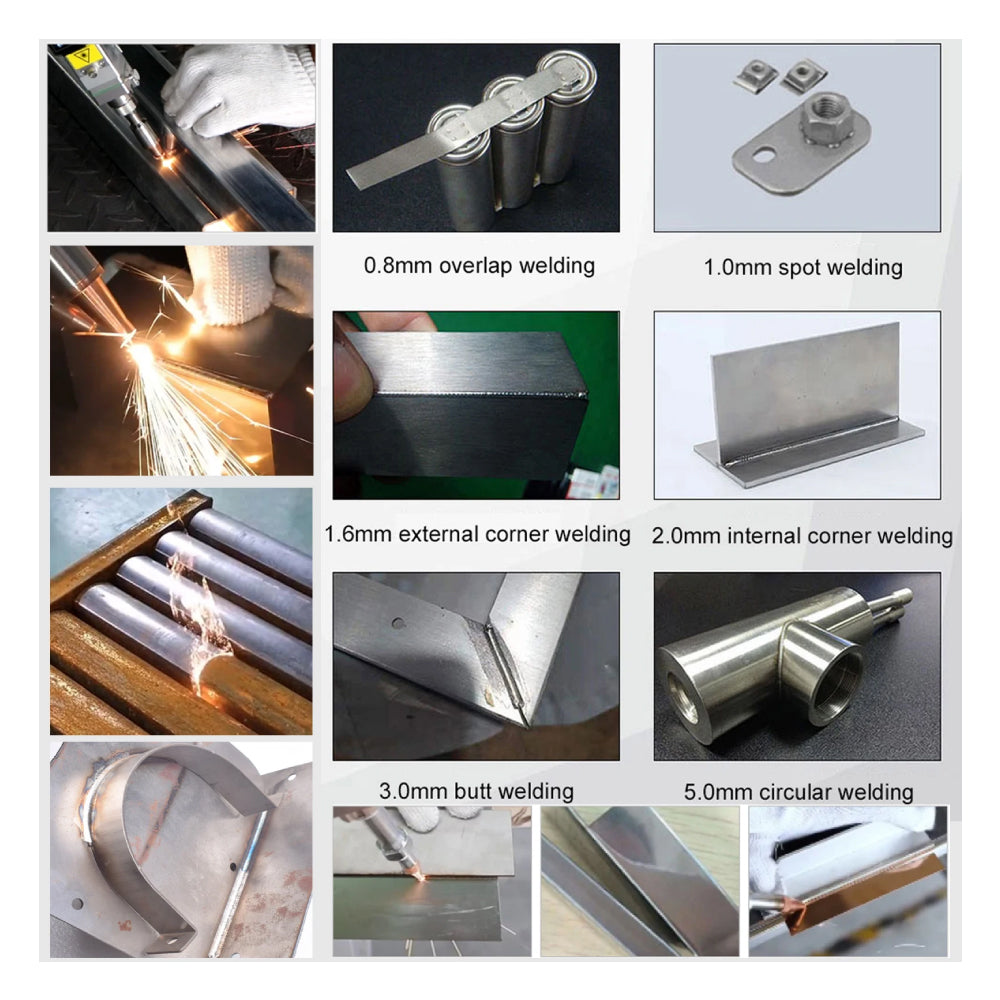 0.8mm overlap welding

1.0mm spot welding

1.6mm external corner welding

2.0mm internal corner welding

3.0mm butt welding

5.0mm circular welding